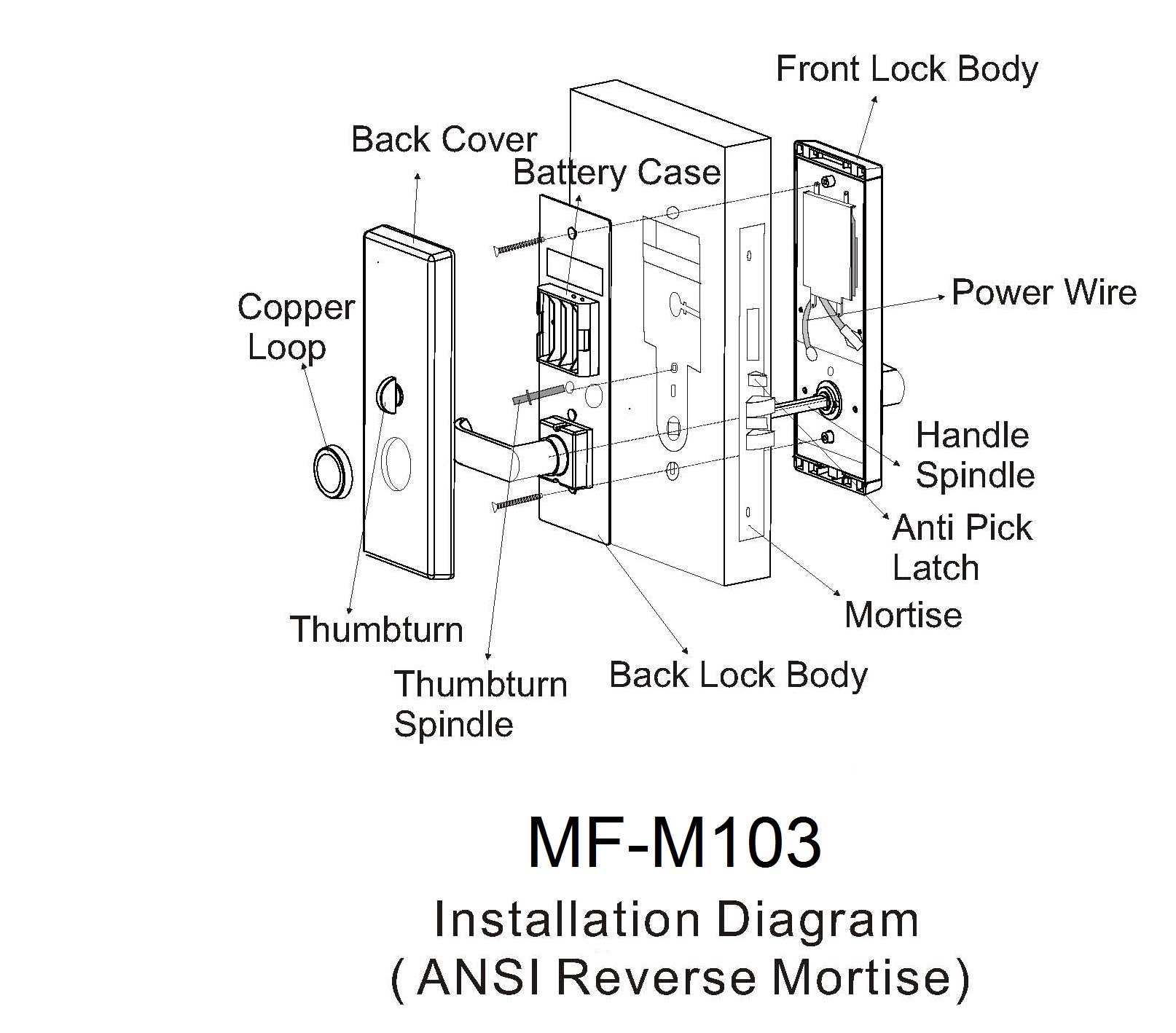 Front Lock Body

Back Cover

Battery Case

Copper Loop

Power Wire

Handle Spindle

Anti Pick Latch

Mortise

Thumbturn

Thumbturn Spindle

Back Lock Body

MF-M103

Installation Diagram

( ANSI Reverse Mortise)