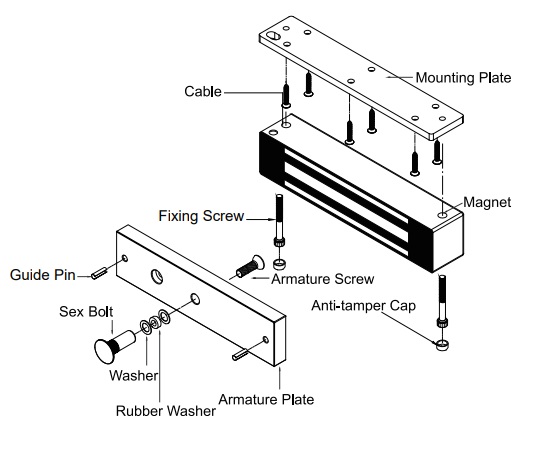 Mounting Plate
Cable
Magnet
Fixing Screw
Guide Pin
Armature Screw
Sex Bolt
Anti-tamper Cap
Washer
Armature Plate
Rubber Washer