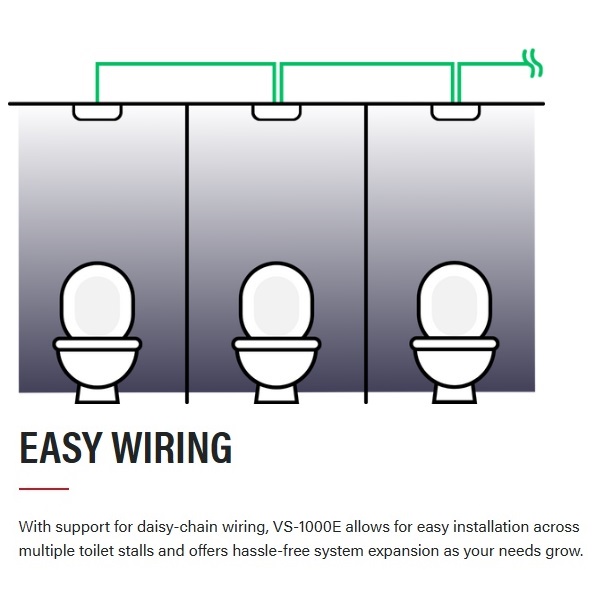 EASY WIRING

With support for daisy-chain wiring, VS-1000E allows for easy installation across multiple toilet stalls and offers hassle-free system expansion as your needs grow.