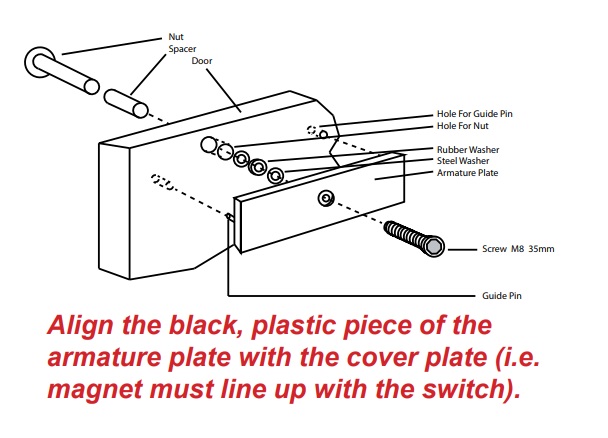 Nut
Spacer
Door
Hole For Guide Pin
Hole For Nut
Rubber Washer
Steel Washer
Armature Plate
Screw M8 35mm
Guide Pin

Align the black, plastic piece of the armature plate with the cover plate (i.e. magnet must line up with the switch).